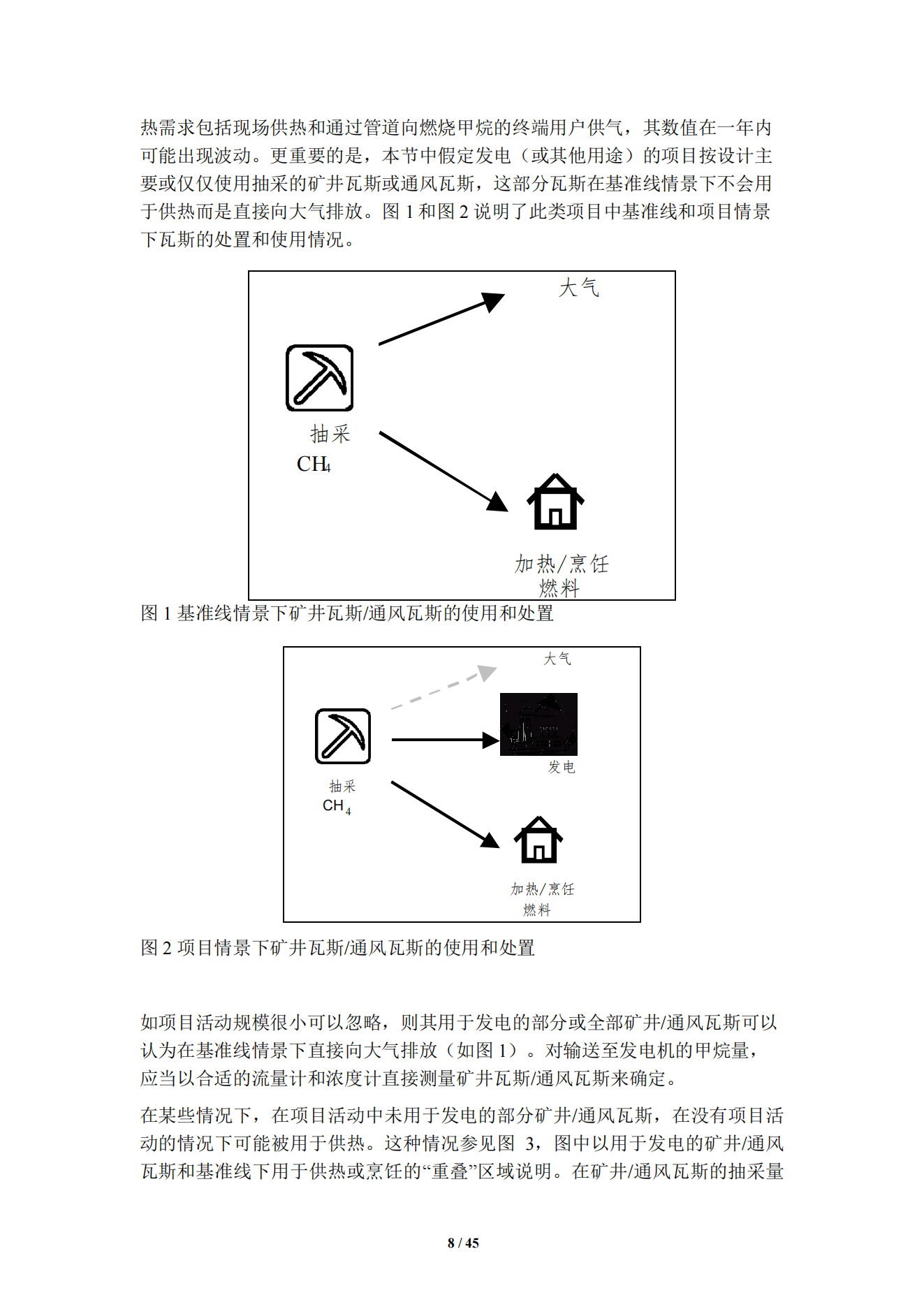 热需求包括现场供热和通过管道向燃烧甲烷的终端用户供气，其数值在一年内可能出现波动。更重要的是，本节中假定发电（或其他用途）的项目按设计主要或仅仅使用抽采的矿井瓦斯或通风瓦斯，这部分瓦斯在基准线情景下不会用于供热而是直接向大气排放。图 1 和图 2 说明了此类项目中基准线和项目情景下瓦斯的处置和使用情况。

大气

抽采
$CH_4$

加热/烹饪
燃料

图 1 基准线情景下矿井瓦斯/通风瓦斯的使用和处置

大气

发电

抽采
$CH_4$

加热/烹饪
燃料

图 2 项目情景下矿井瓦斯/通风瓦斯的使用和处置

如项目活动规模很小可以忽略，则其用于发电的部分或全部矿井/通风瓦斯可以认为在基准线情景下直接向大气排放（如图 1）。对输送至发电机的甲烷量，应当以合适的流量计和浓度计直接测量矿井瓦斯/通风瓦斯来确定。

在某些情况下，在项目活动中未用于发电的部分矿井/通风瓦斯，在没有项目活动的情况下可能被用于供热。这种情况参见图 3，图中以用于发电的矿井/通风瓦斯和基准线下用于供热或烹饪的“重叠”区域说明。在矿井/通风瓦斯的抽采量

8 / 45